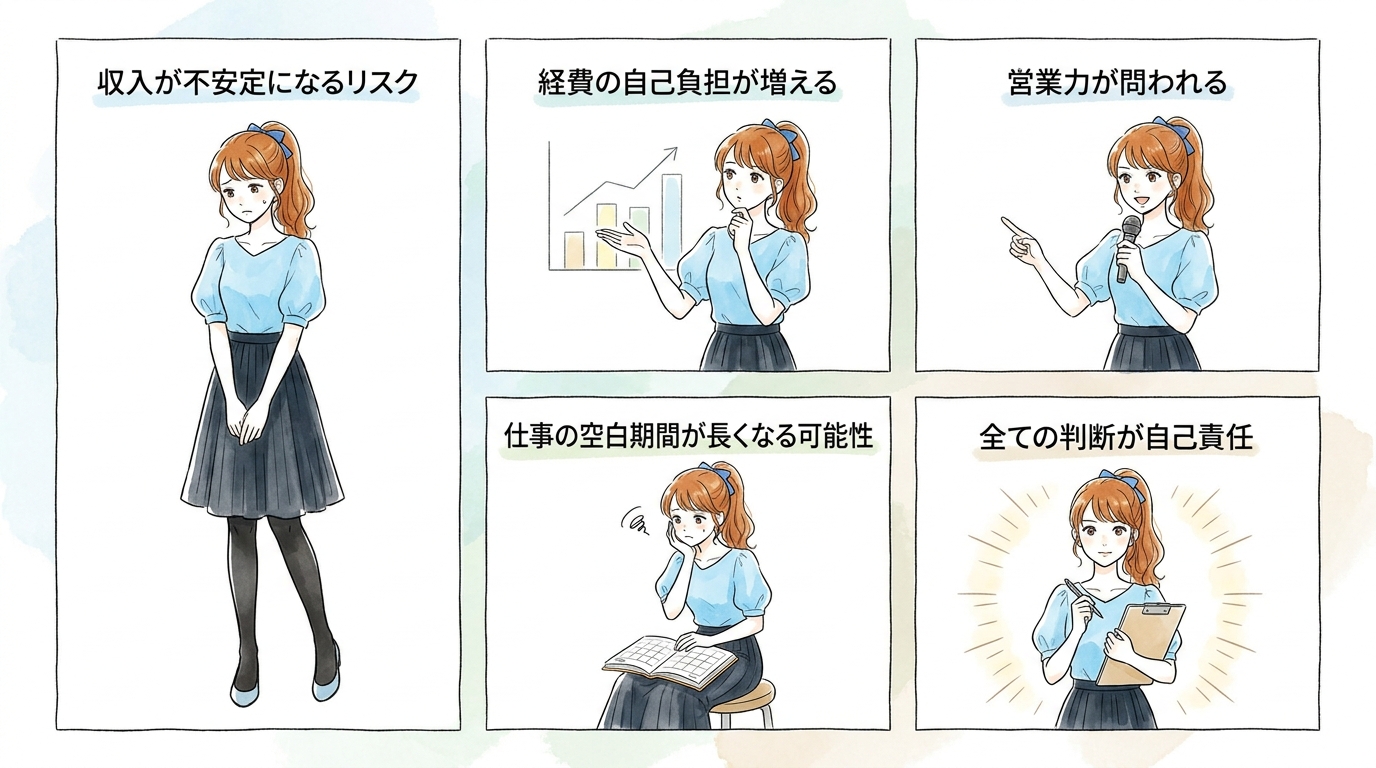 収入が不安定になるリスク

経費の自己負担が増える

営業力が問われる

仕事の空白期間が長くなる可能性

全ての判断が自己責任